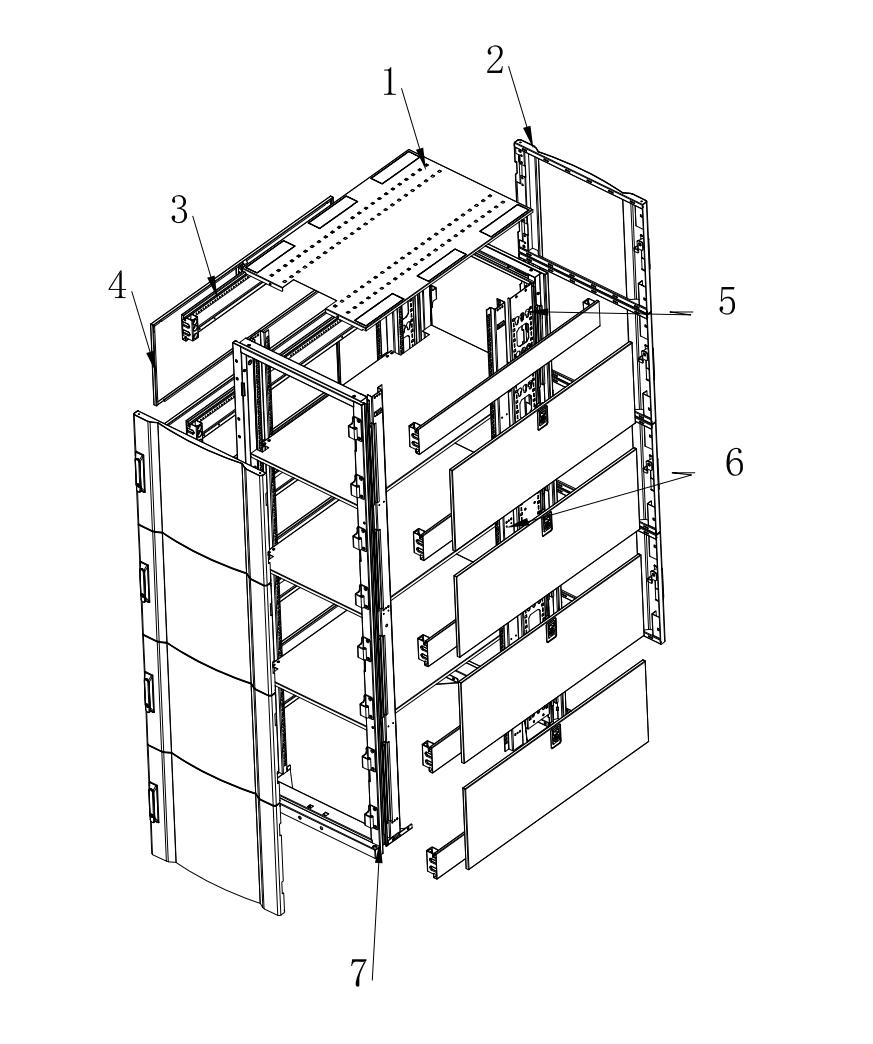 1
2
3
4
5
6
7