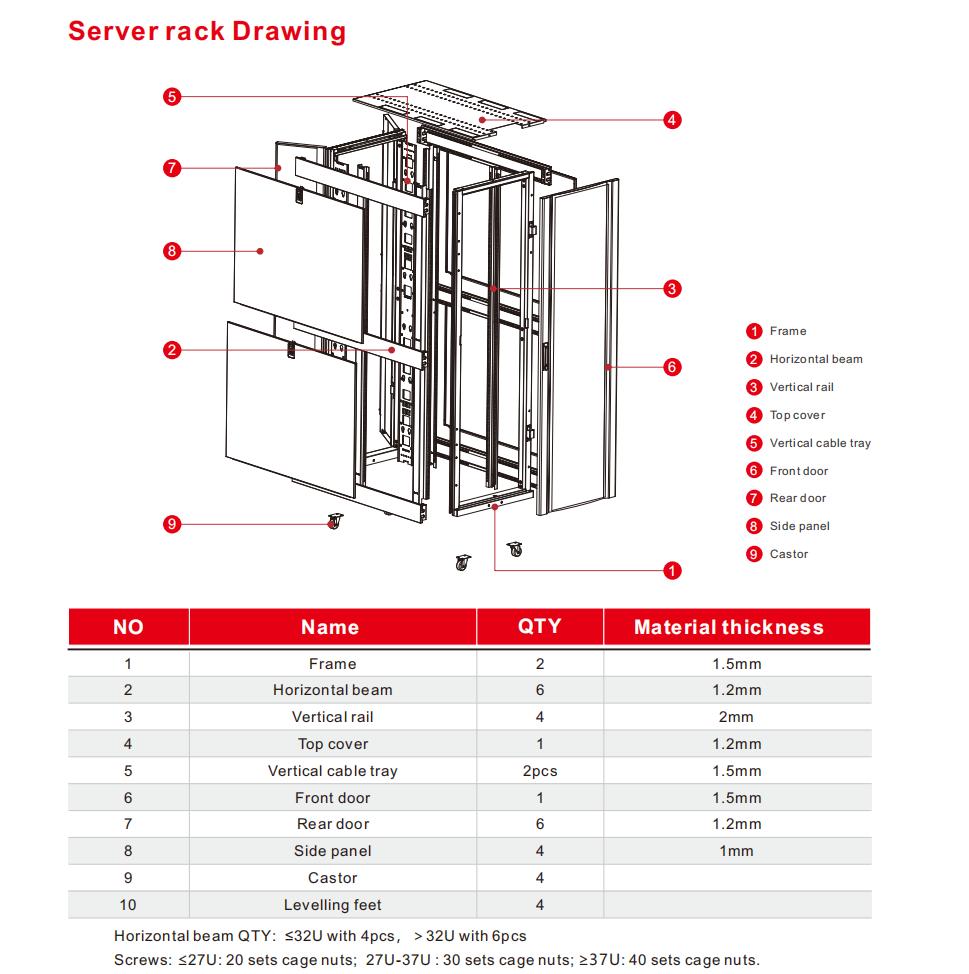 Server rack Drawing

5
4
7
8
3
2
6
9
1

1 Frame
2 Horizontal beam
3 Vertical rail
4 Top cover
5 Vertical cable tray
6 Front door
7 Rear door
8 Side panel
9 Castor

| NO | Name | QTY | Material thickness |
|---|---|---|---|
| 1 | Frame | 2 | 1.5mm |
| 2 | Horizontal beam | 6 | 1.2mm |
| 3 | Vertical rail | 4 | 2mm |
| 4 | Top cover | 1 | 1.2mm |
| 5 | Vertical cable tray | 2pcs | 1.5mm |
| 6 | Front door | 1 | 1.5mm |
| 7 | Rear door | 6 | 1.2mm |
| 8 | Side panel | 4 | 1mm |
| 9 | Castor | 4 | |
| 10 | Levelling feet | 4 | |

Horizontal beam QTY: ≤32U with 4pcs, > 32U with 6pcs
Screws: ≤27U: 20 sets cage nuts; 27U-37U : 30 sets cage nuts; ≥37U: 40 sets cage nuts.